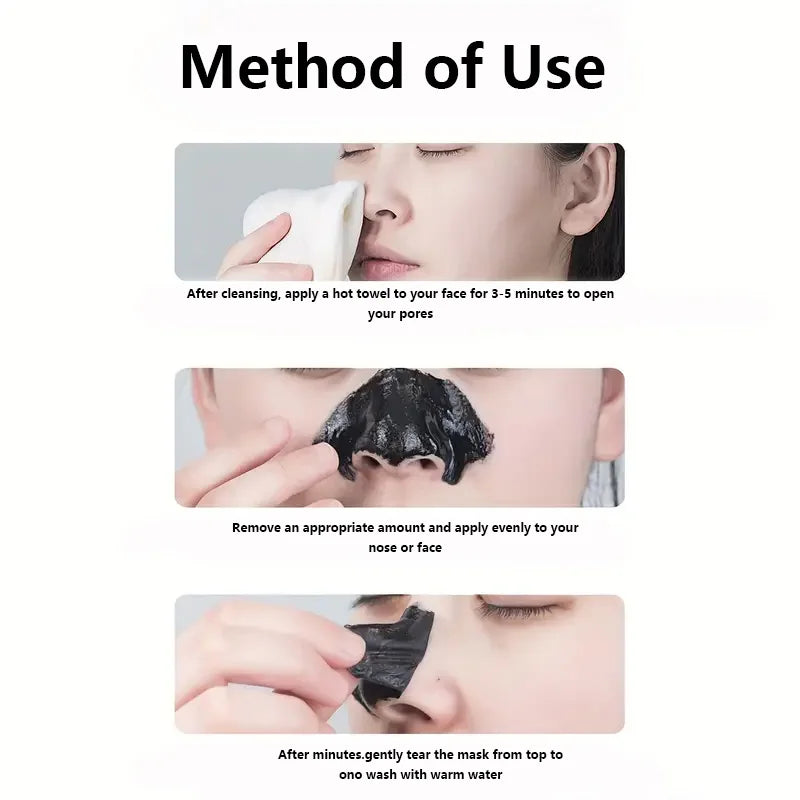 Method of Use

After cleansing, apply a hot towel to your face for 3-5 minutes to open your pores

Remove an appropriate amount and apply evenly to your nose or face

After minutes.gently tear the mask from top to ono wash with warm water