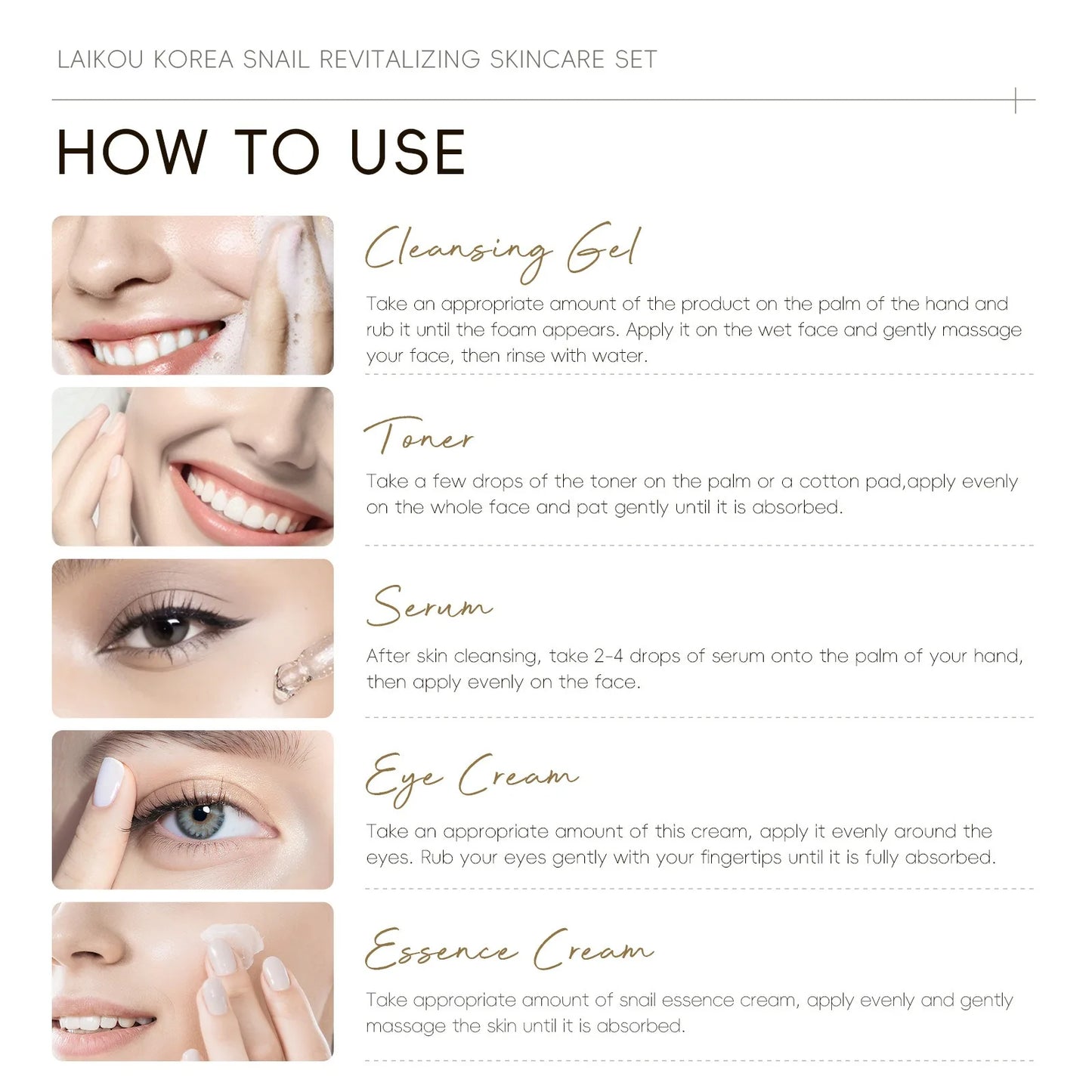 LAIKOU KOREA SNAIL REVITALIZING SKINCARE SET

HOW TO USE

Cleansing Gel

Take an appropriate amount of the product on the palm of the hand and rub it until the foam appears. Apply it on the wet face and gently massage your face, then rinse with water.

Toner

Take a few drops of the toner on the palm or a cotton pad,apply evenly on the whole face and pat gently until it is absorbed.

Serum

After skin cleansing, take 2-4 drops of serum onto the palm of your hand, then apply evenly on the face.

Eye Cream

Take an appropriate amount of this cream, apply it evenly around the eyes. Rub your eyes gently with your fingertips until it is fully absorbed.

Essence Cream

Take appropriate amount of snail essence cream, apply evenly and gently massage the skin until it is absorbed.