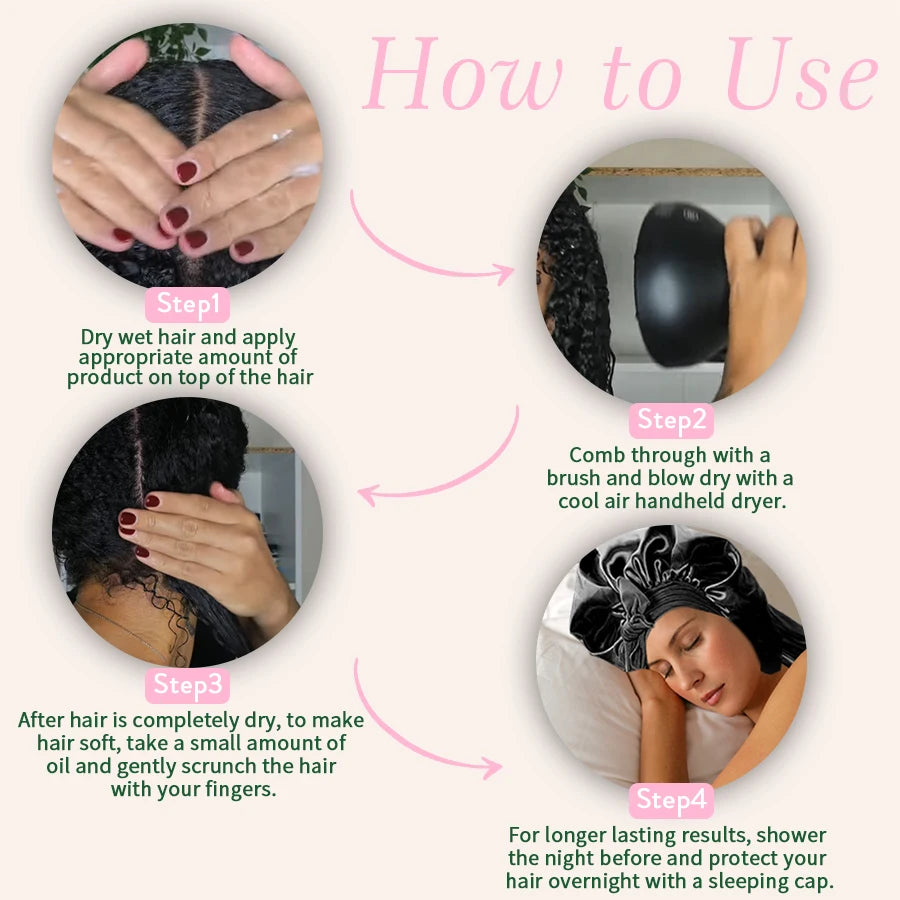 How to Use

Step1
Dry wet hair and apply appropriate amount of product on top of the hair

Step2
Comb through with a brush and blow dry with a cool air handheld dryer.

Step3
After hair is completely dry, to make hair soft, take a small amount of oil and gently scrunch the hair with your fingers.

Step4
For longer lasting results, shower the night before and protect your hair overnight with a sleeping cap.