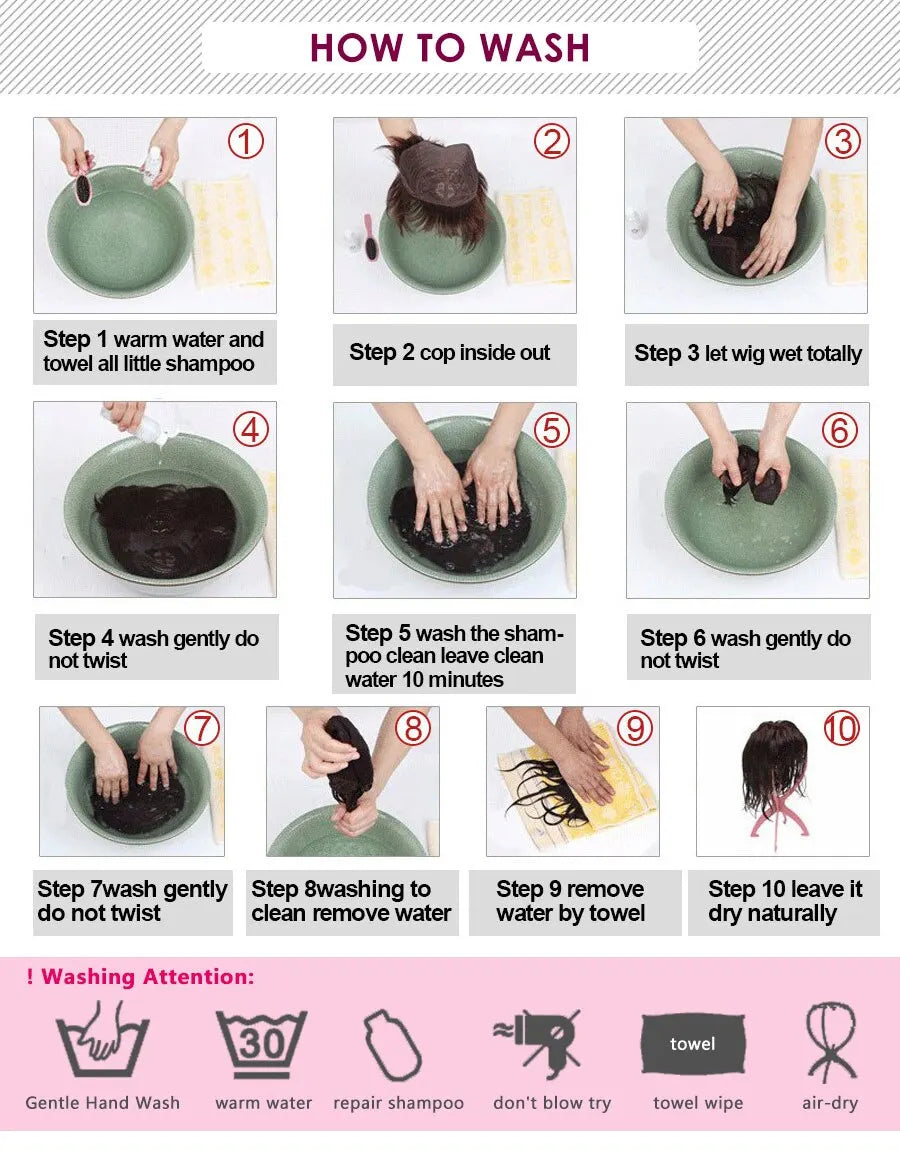 HOW TO WASH

①

Step 1 warm water and towel all little shampoo

②

Step 2 cop inside out

③

Step 3 let wig wet totally

④

Step 4 wash gently do not twist

⑤

Step 5 wash the shampoo clean leave clean water 10 minutes

⑥

Step 6 wash gently do not twist

⑦

Step 7wash gently do not twist

⑧

Step 8washing to clean remove water

⑨

Step 9 remove water by towel

⑩

Step 10 leave it dry naturally

! Washing Attention:

Gentle Hand Wash

30

warm water

repair shampoo

don't blow try

towel

towel wipe

air-dry