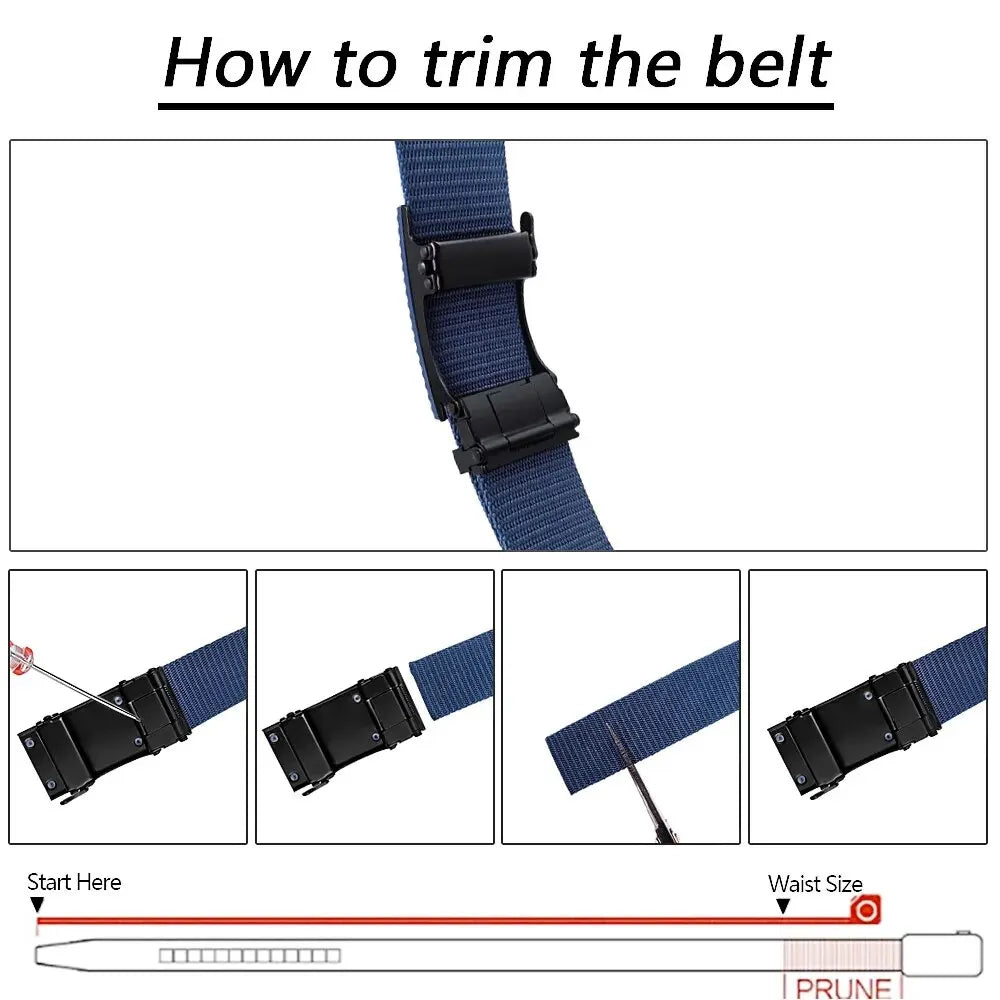 How to trim the belt

Start Here

Waist Size

PRUNE