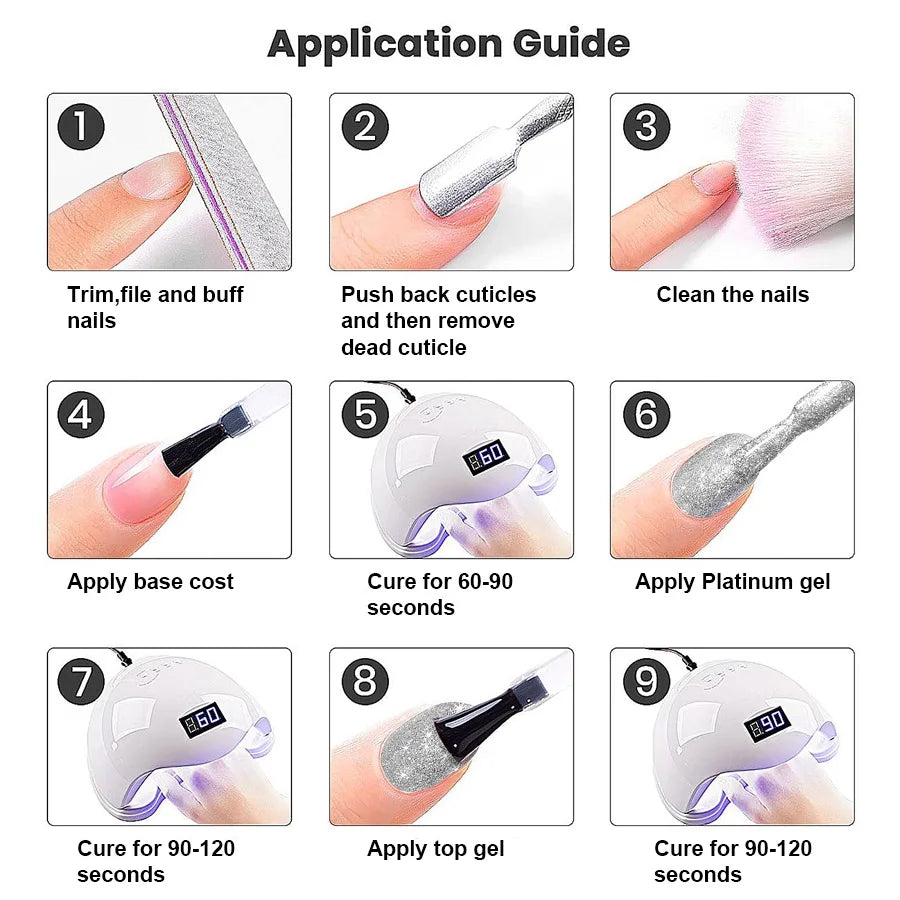 Application Guide

1

Trim,file and buff nails

2

Push back cuticles and then remove dead cuticle

3

Clean the nails

4

Apply base cost

5

60

Cure for 60-90 seconds

6

Apply Platinum gel

7

60

Cure for 90-120 seconds

8

Apply top gel

9

90

Cure for 90-120 seconds