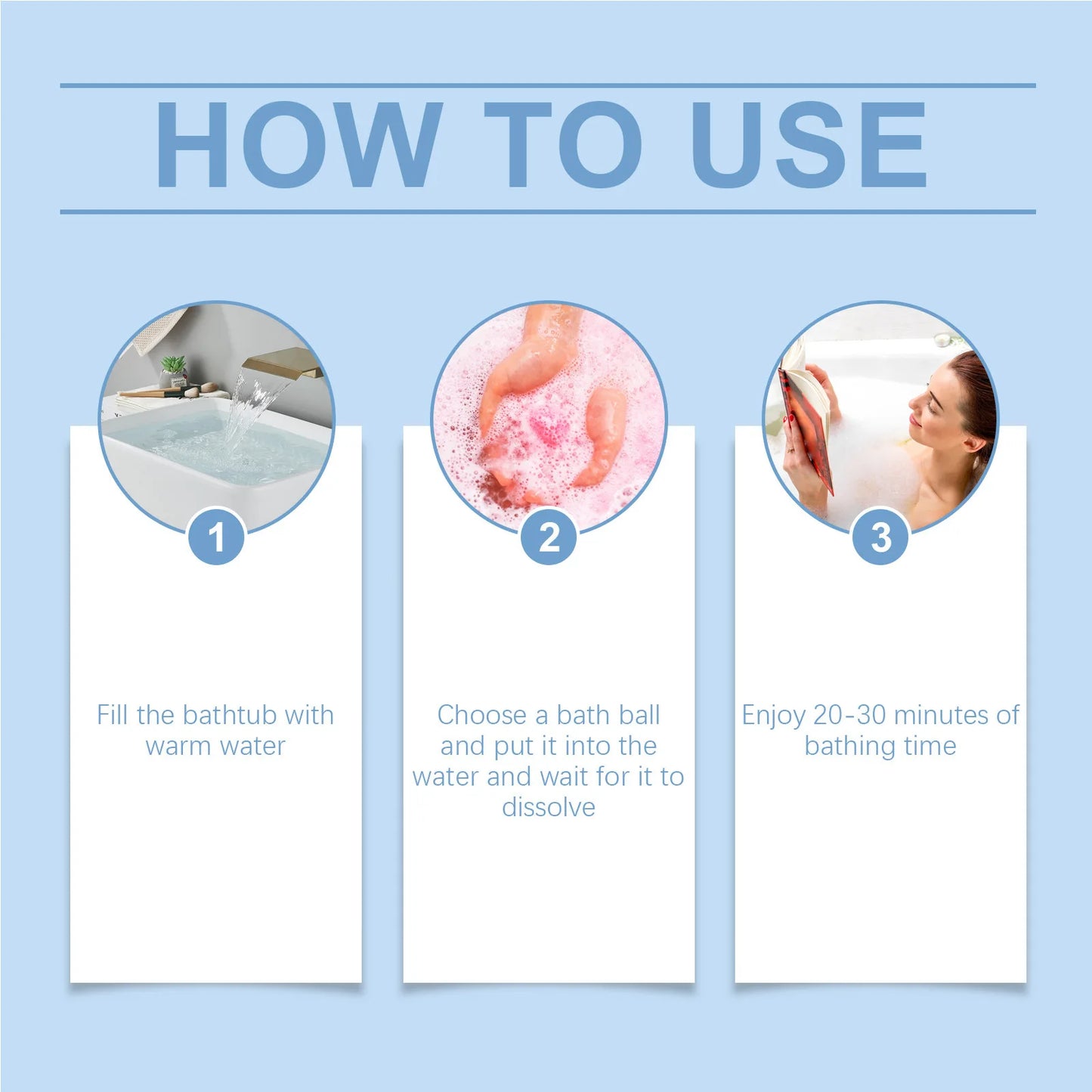 HOW TO USE

1

Fill the bathtub with warm water

2

Choose a bath ball and put it into the water and wait for it to dissolve

3

Enjoy 20-30 minutes of bathing time