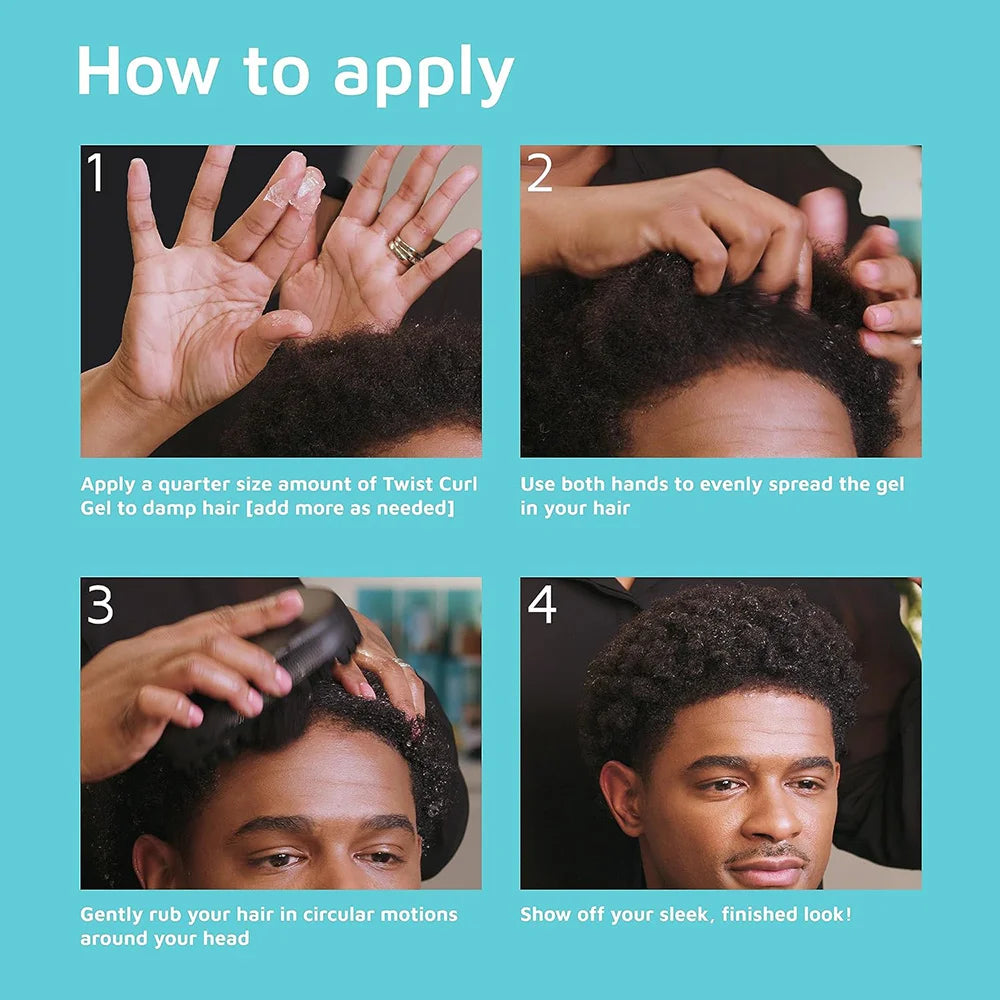 How to apply

1

Apply a quarter size amount of Twist Curl Gel to damp hair [add more as needed]

2

Use both hands to evenly spread the gel in your hair

3

Gently rub your hair in circular motions around your head

4

Show off your sleek, finished look!