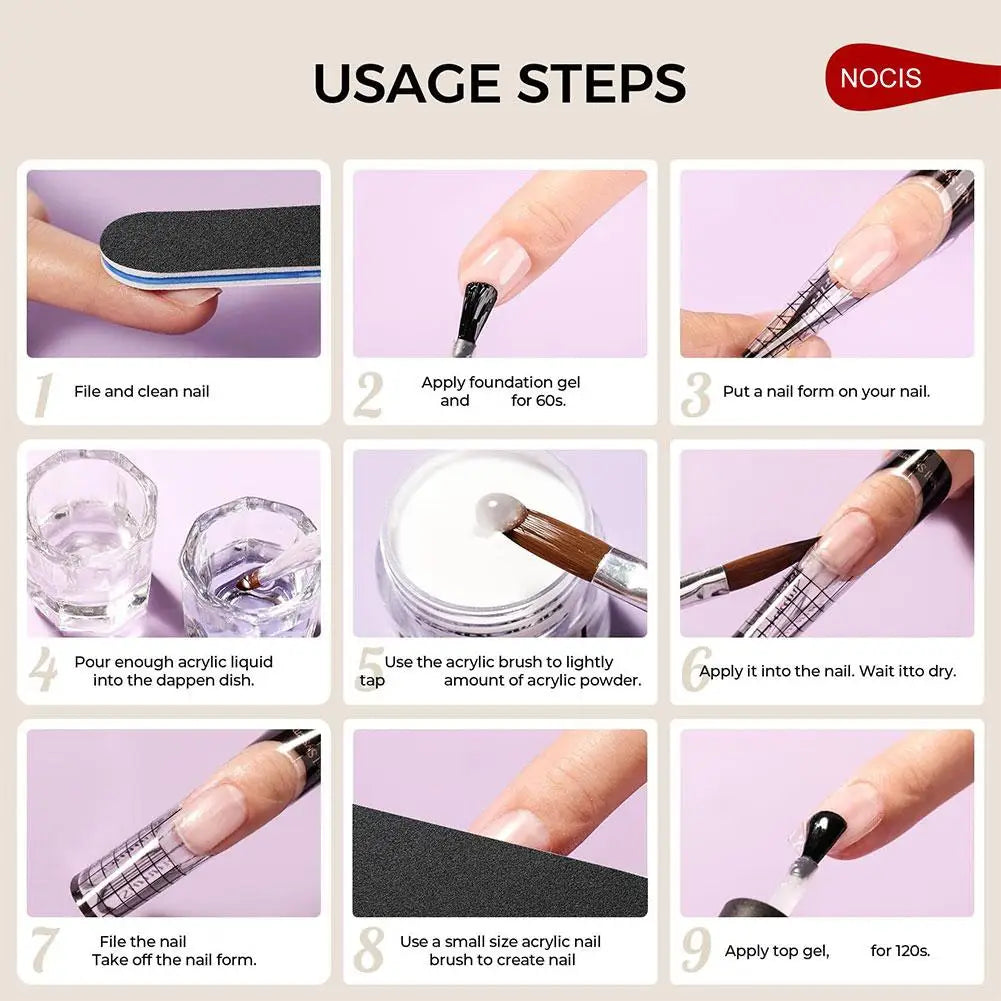 USAGE STEPS

NOCIS

1 File and clean nail

2 Apply foundation gel and for 60s.

3 Put a nail form on your nail.

4 Pour enough acrylic liquid into the dappen dish.

5 Use the acrylic brush to lightly tap amount of acrylic powder.

6 Apply it into the nail. Wait itto dry.

7 File the nail Take off the nail form.

8 Use a small size acrylic nail brush to create nail

9 Apply top gel, for 120s.