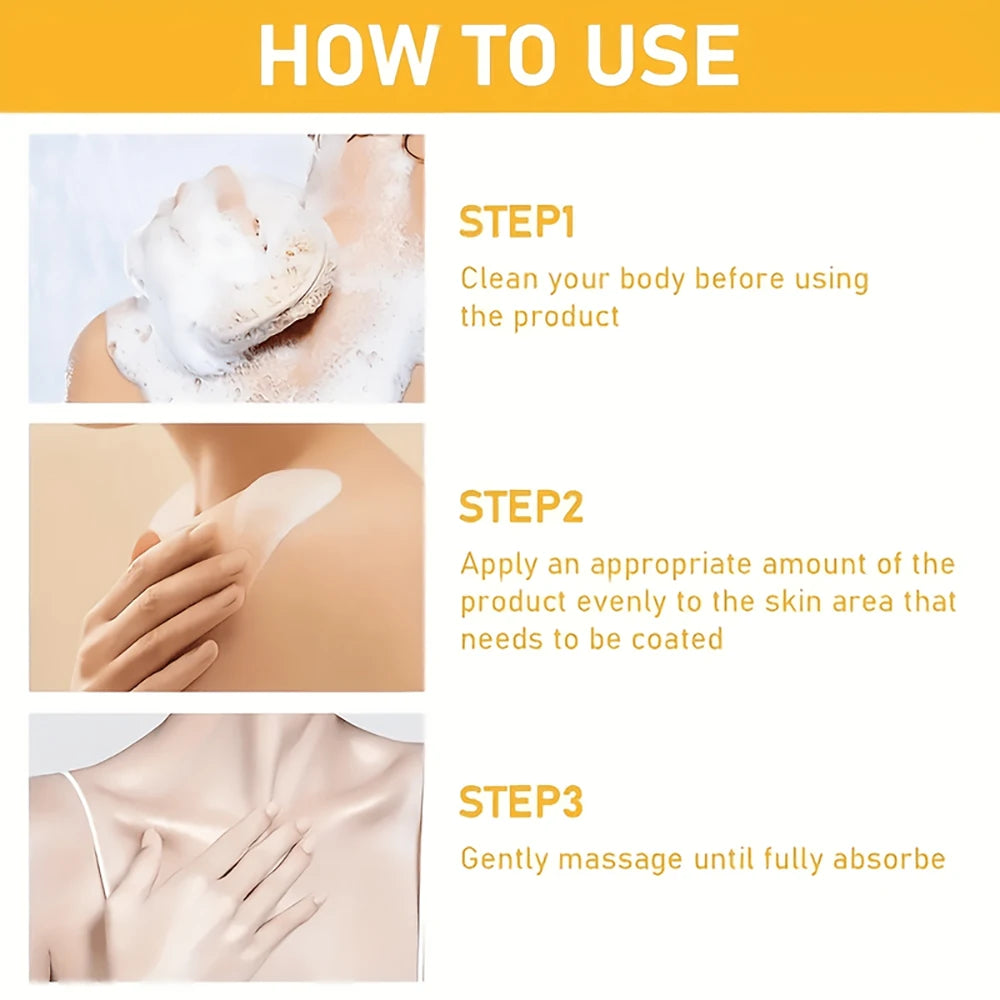 HOW TO USE

STEP1

Clean your body before using the product

STEP2

Apply an appropriate amount of the product evenly to the skin area that needs to be coated

STEP3

Gently massage until fully absorbe