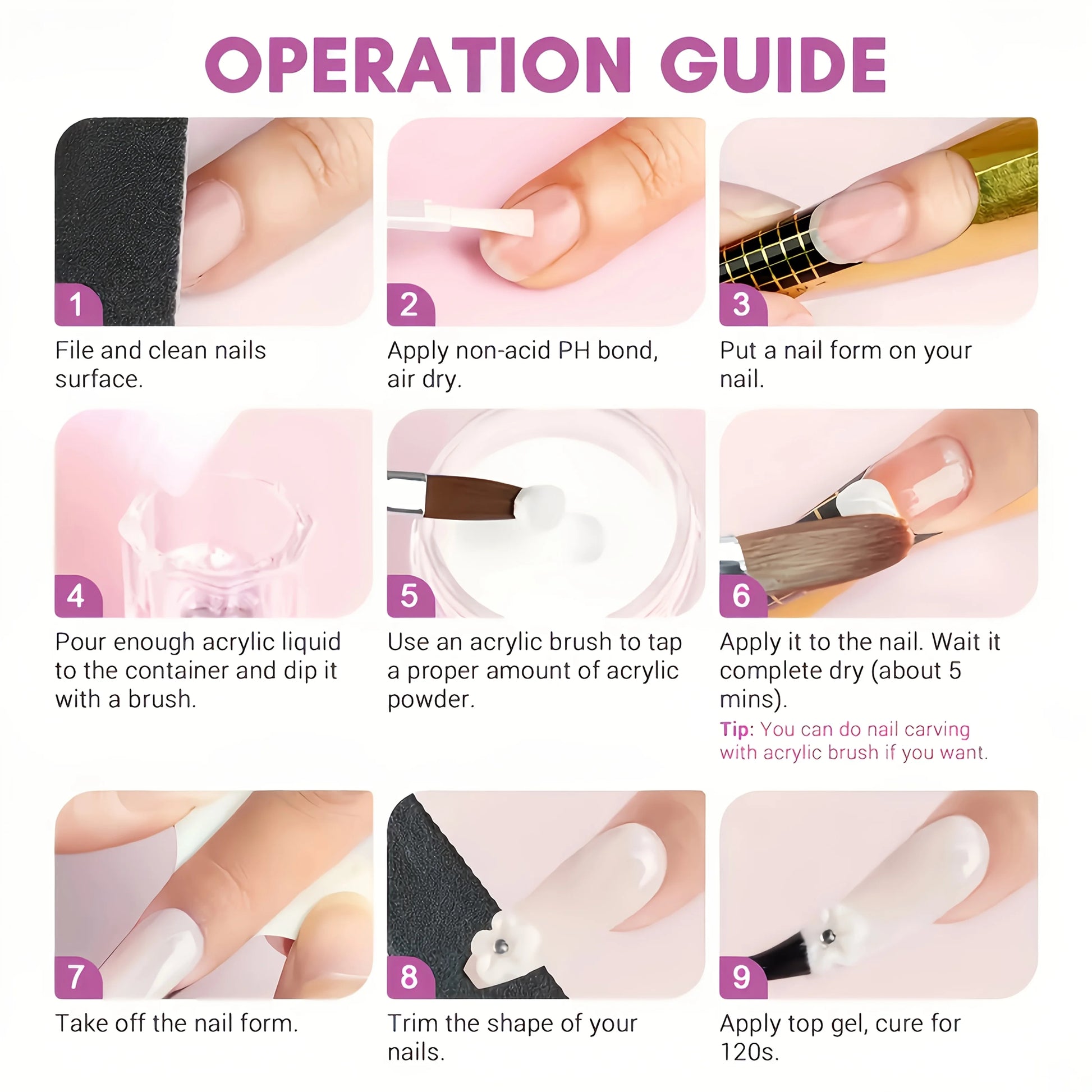 OPERATION GUIDE

1
File and clean nails surface.

2
Apply non-acid PH bond, air dry.

3
Put a nail form on your nail.

4
Pour enough acrylic liquid to the container and dip it with a brush.

5
Use an acrylic brush to tap a proper amount of acrylic powder.

6
Apply it to the nail. Wait it complete dry (about 5 mins).
Tip: You can do nail carving with acrylic brush if you want.

7
Take off the nail form.

8
Trim the shape of your nails.

9
Apply top gel, cure for 120s.