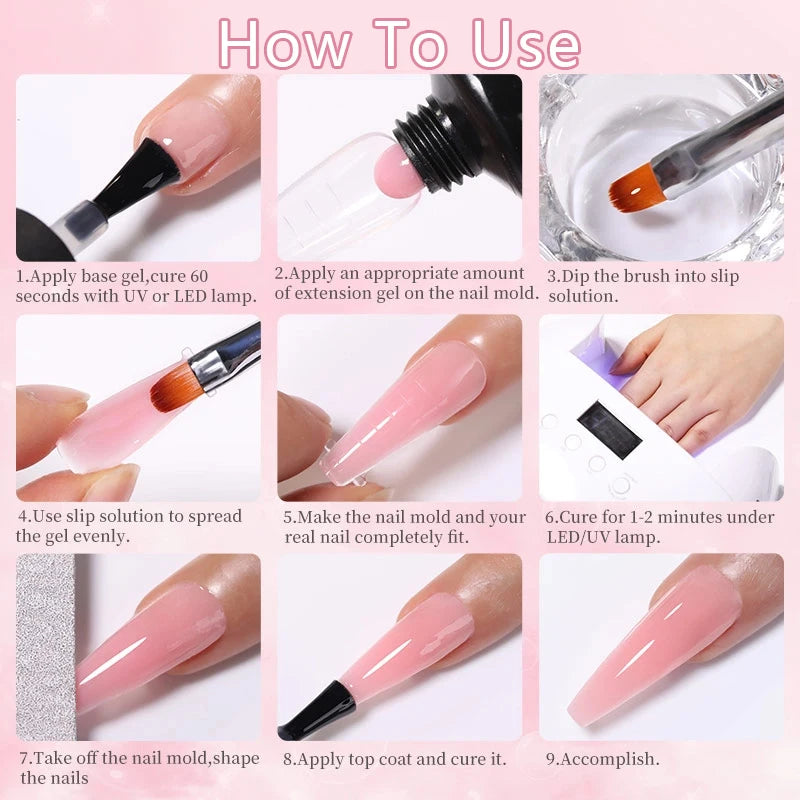 How To Use

1.Apply base gel,cure 60 seconds with UV or LED lamp.

2.Apply an appropriate amount of extension gel on the nail mold.

3.Dip the brush into slip solution.

4.Use slip solution to spread the gel evenly.

5.Make the nail mold and your real nail completely fit.

6.Cure for 1-2 minutes under LED/UV lamp.

7.Take off the nail mold,shape the nails

8.Apply top coat and cure it.

9.Accomplish.