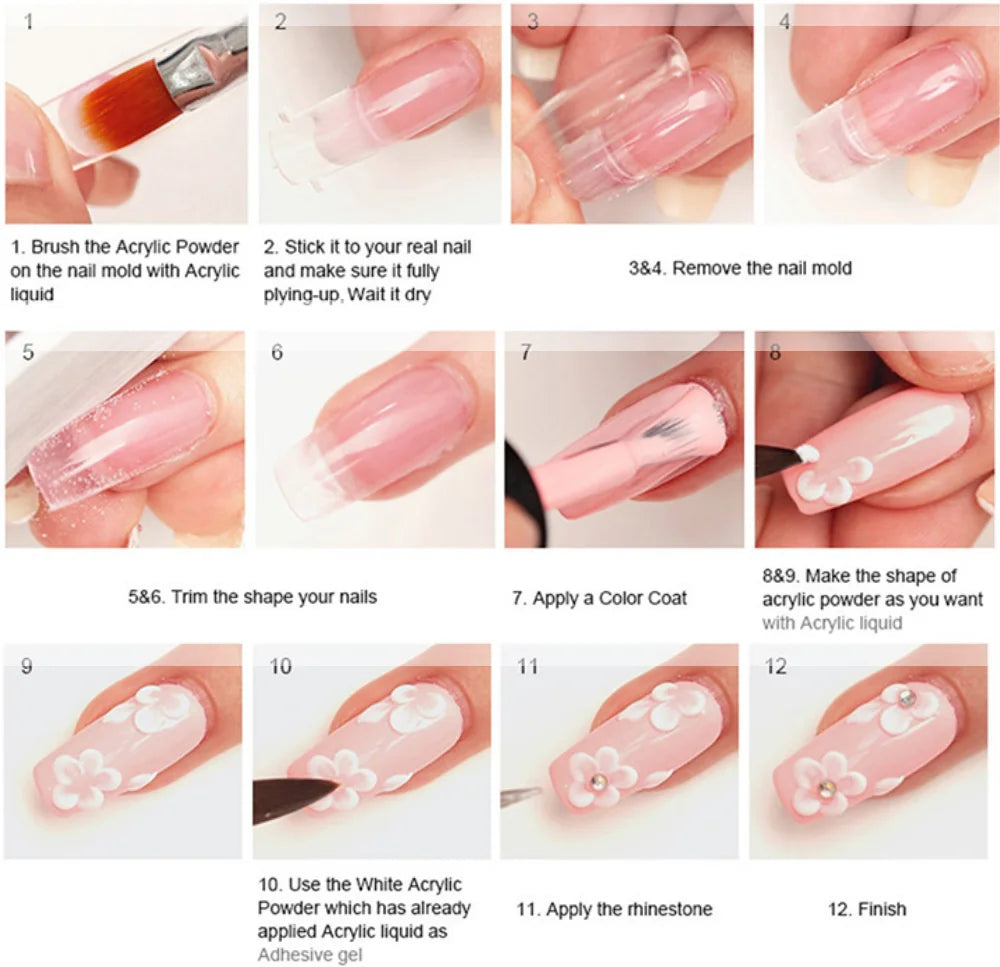 1

2

3

4

1. Brush the Acrylic Powder on the nail mold with Acrylic liquid

2. Stick it to your real nail and make sure it fully plying-up, Wait it dry

3&4. Remove the nail mold

5

6

7

8

5&6. Trim the shape your nails

7. Apply a Color Coat

8&9. Make the shape of acrylic powder as you want with Acrylic liquid

9

10

11

12

10. Use the White Acrylic Powder which has already applied Acrylic liquid as Adhesive gel

11. Apply the rhinestone

12. Finish